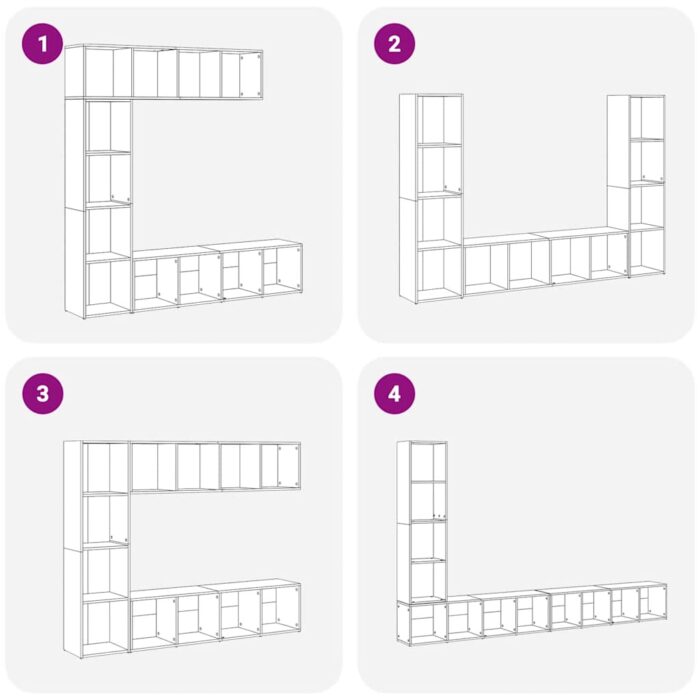 1

2

3

4