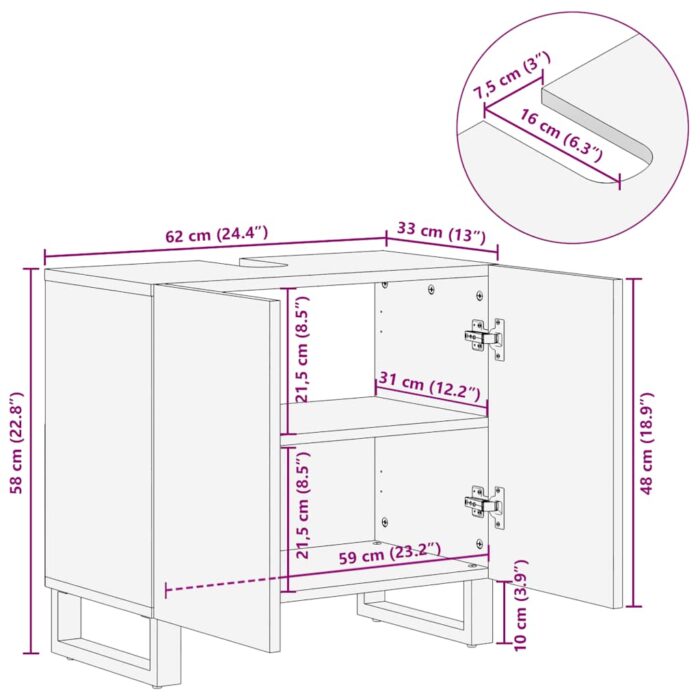 7,5 cm (3″)
16 cm (6.3″)
62 cm (24.4″)
33 cm (13″)
58 cm (22.8″)
21,5 cm (8.5″)
31 cm (12.2″)
21,5 cm (8.5″)
59 cm (23.2″)
48 cm (18.9″)
10 cm (3.9″)