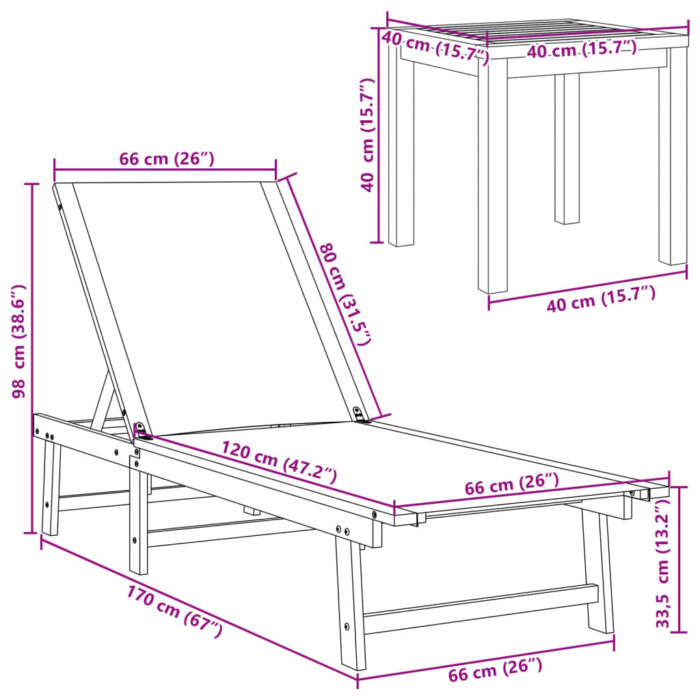 40 cm (15.7″)
40 cm (15.7″)
40 cm (15.7″)
40 cm (15.7″)
66 cm (26″)
80 cm (31.5″)
98 cm (38.6″)
120 cm (47.2″)
66 cm (26″)
33,5 cm (13.2″)
170 cm (67″)
66 cm (26″)