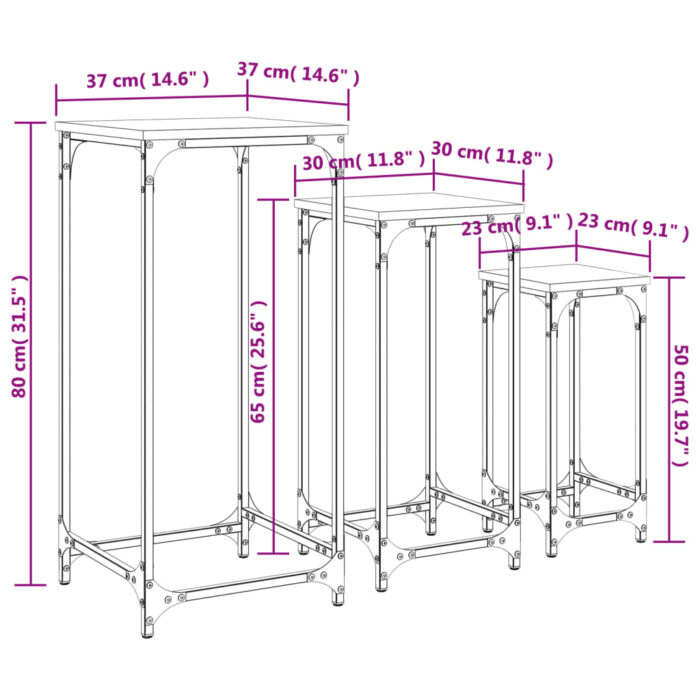 37 cm( 14.6" )
37 cm( 14.6" )
30 cm( 11.8" )
30 cm( 11.8" )
23 cm( 9.1" )
23 cm( 9.1" )
80 cm( 31.5" )
65 cm( 25.6" )
50 cm( 19.7" )