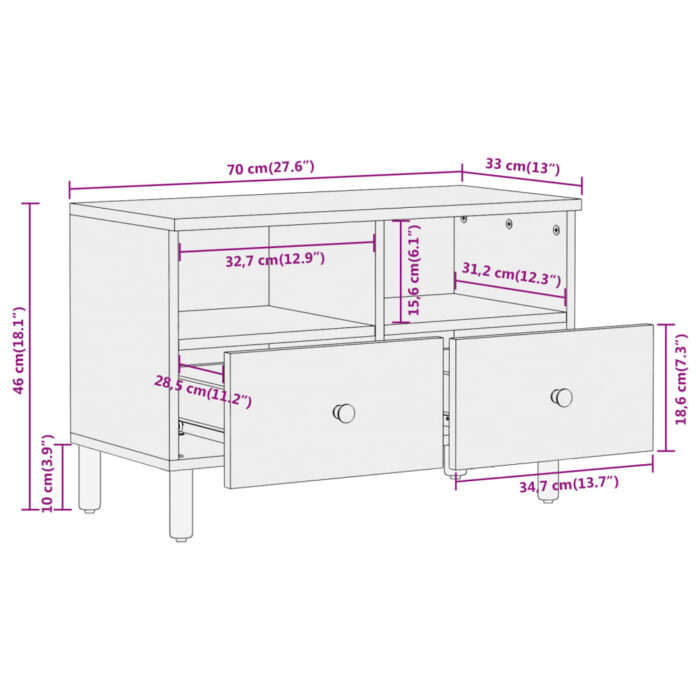 70 cm(27.6″)
33 cm(13″)
46 cm(18.1″)
32,7 cm(12.9″)
15,6 cm(6.1″)
31,2 cm(12.3″)
28,5 cm(11.2″)
18,6 cm(7.3″)
10 cm(3.9″)
34,7 cm(13.7″)