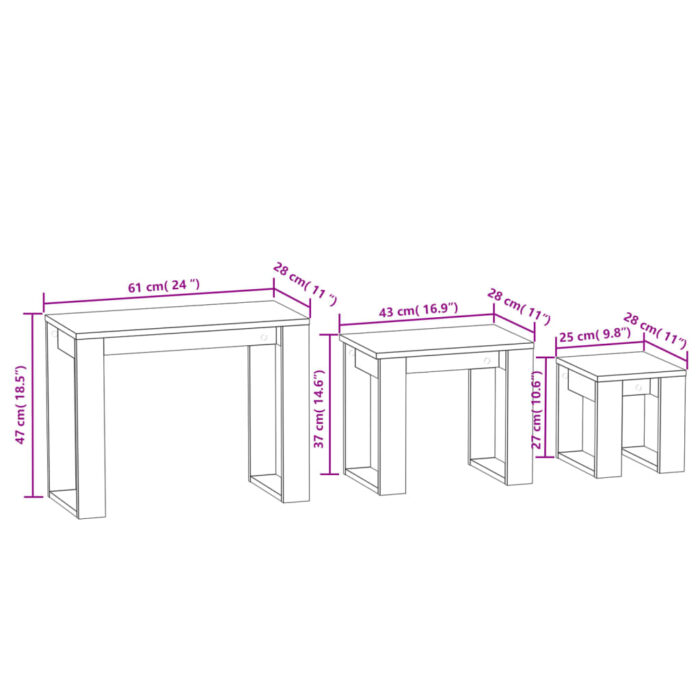 61 cm( 24 ")
28 cm( 11 ")
47 cm( 18.5")
43 cm( 16.9")
28 cm( 11")
37 cm( 14.6")
25 cm( 9.8")
28 cm( 11")
27 cm( 10.6")