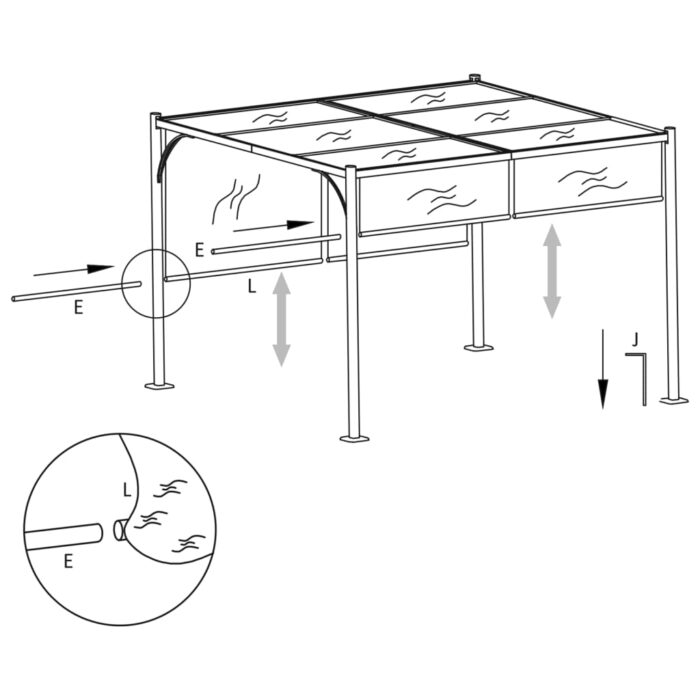 E
E
L
J
L
E